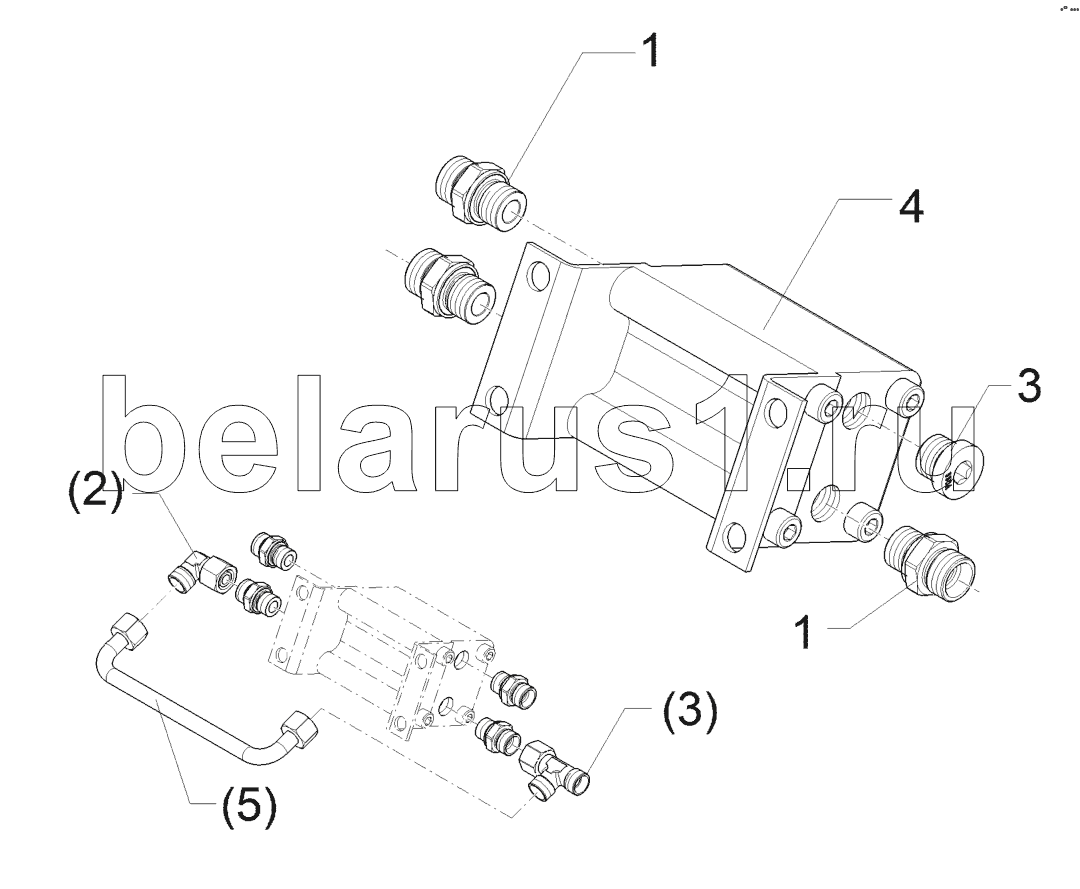 1
4
3
belarus1.ru
(2)
1
(3)
(5)