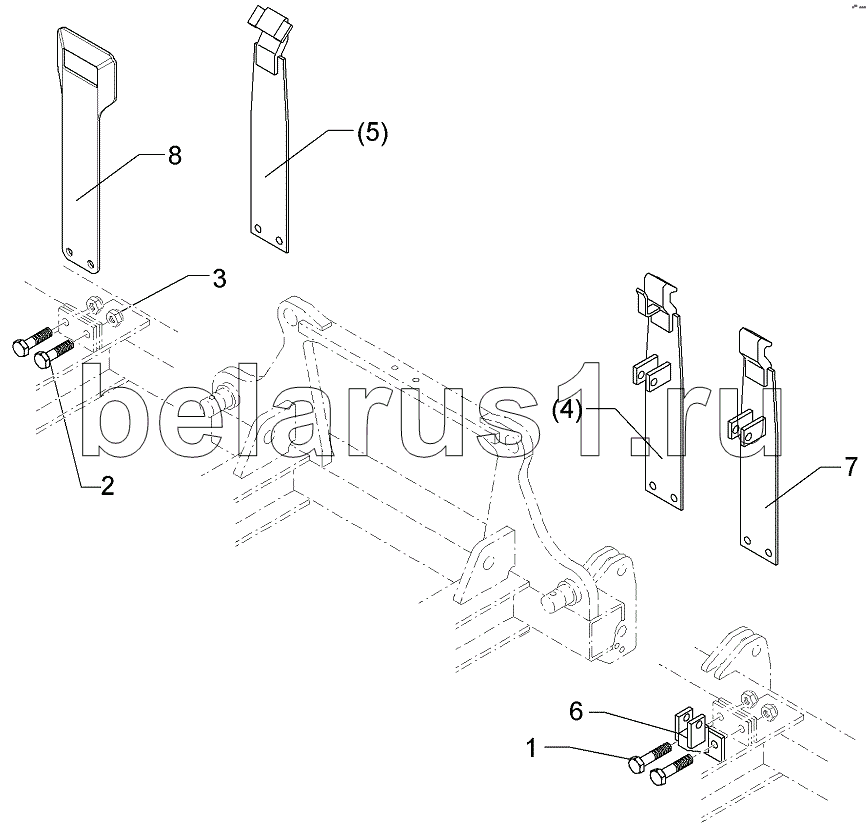 8
(5)
3
2
belarus1.ru
(4)
7
6
1