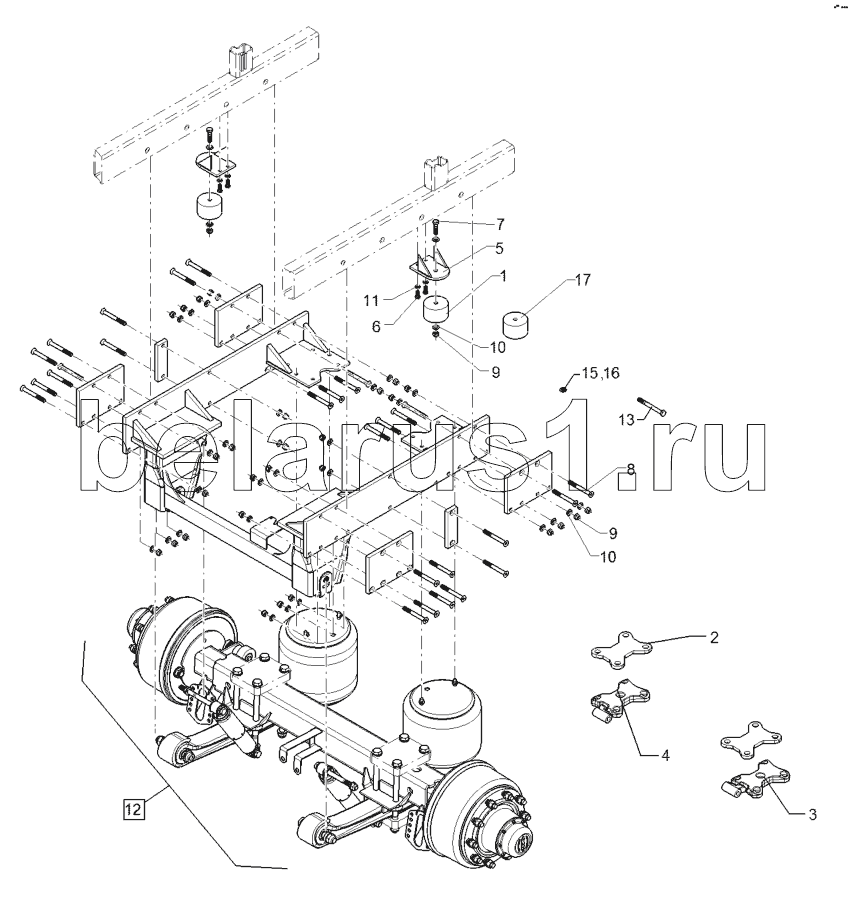 7
5
1
17
11
6
10
9
15,16
13
belarus1.ru
8
9
10
2
4
3
12