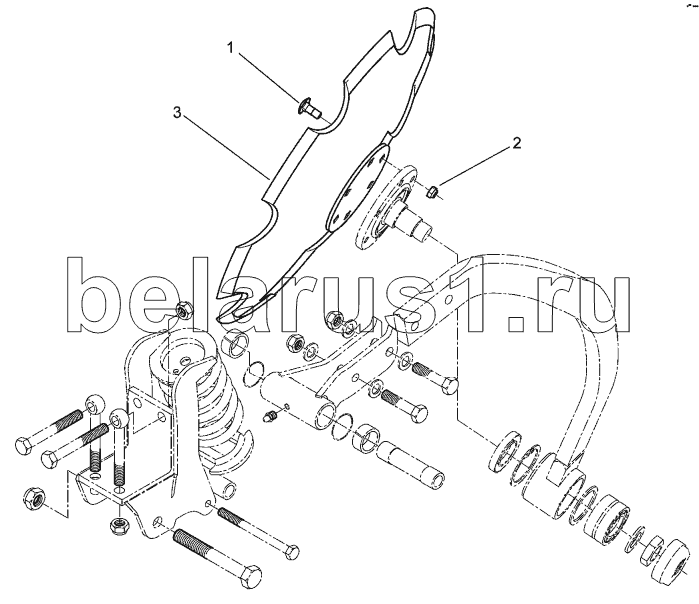 1
3
2
belarus1.ru