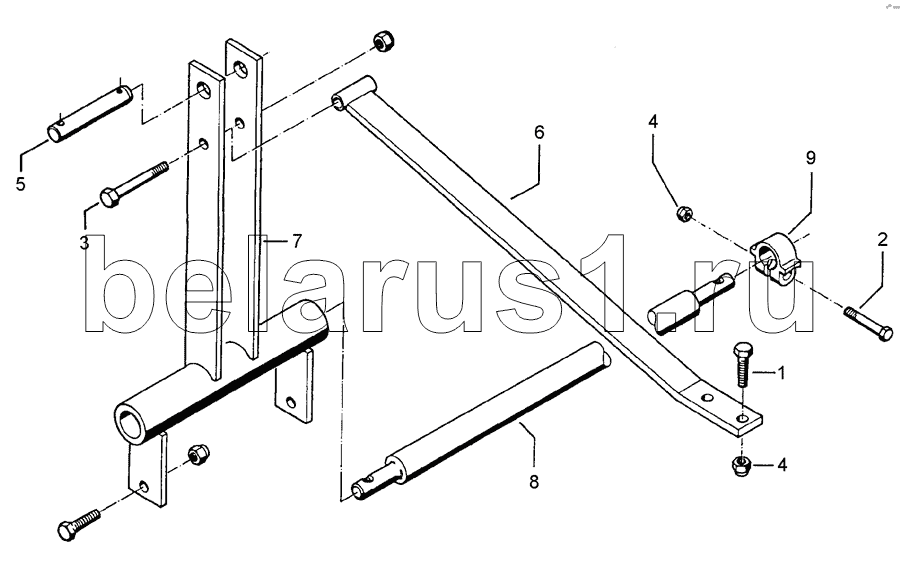 5
3
7
6
4
9
2
1
4
8
belarus1.ru