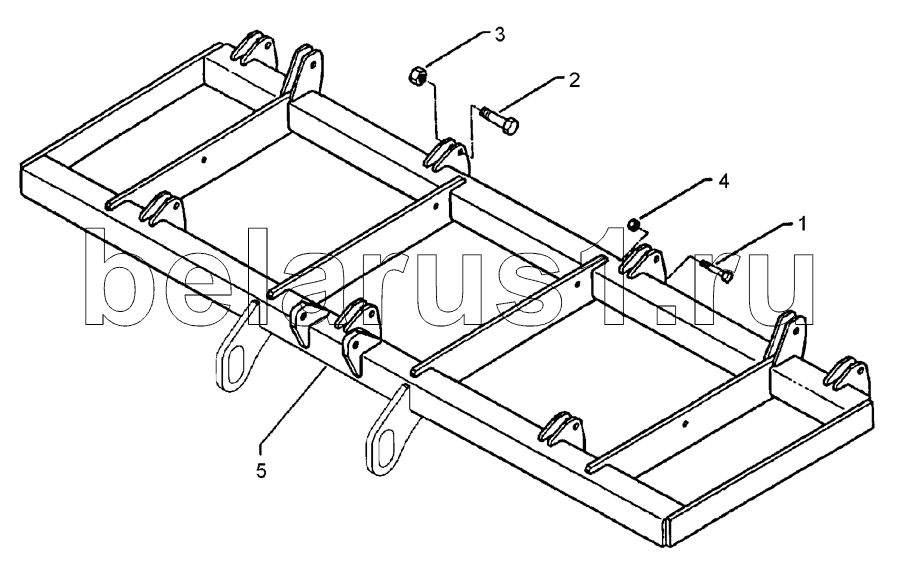 3
2
4
1
belarus1.ru
5