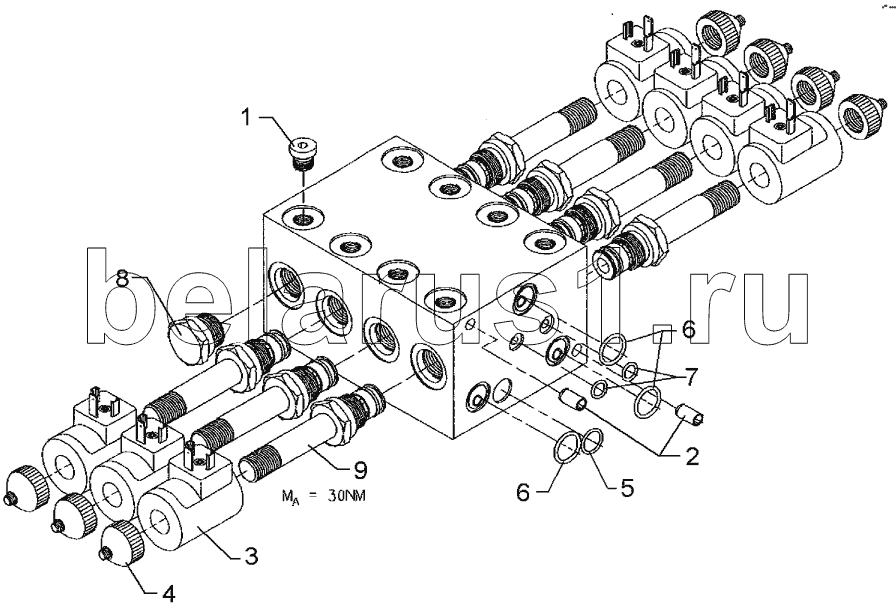 1
8
belarus1.ru
6
7
2
9
$M_A = 30NM$
6
5
3
4