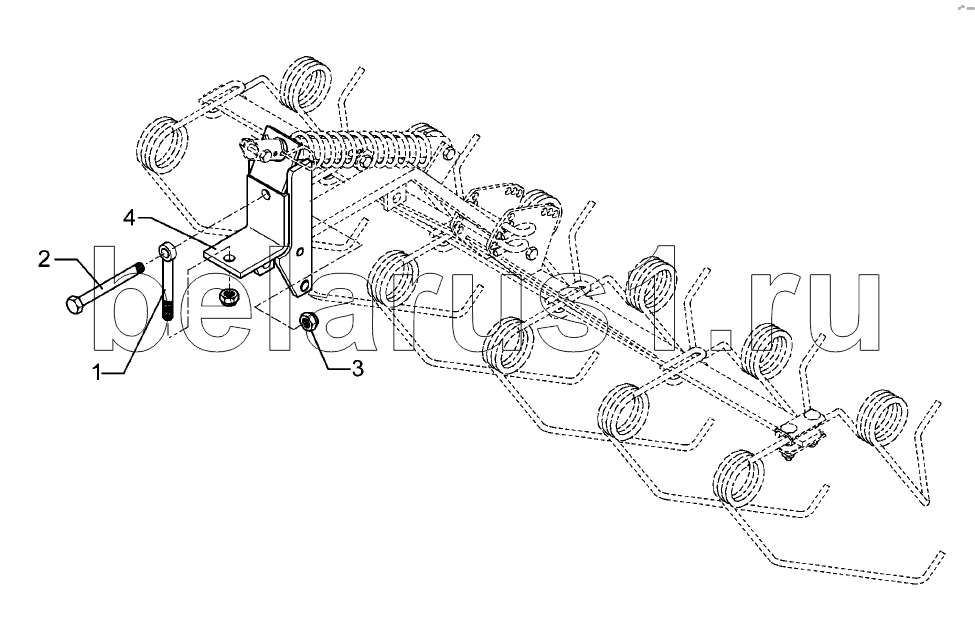 4
2
1
3
belarus1.ru