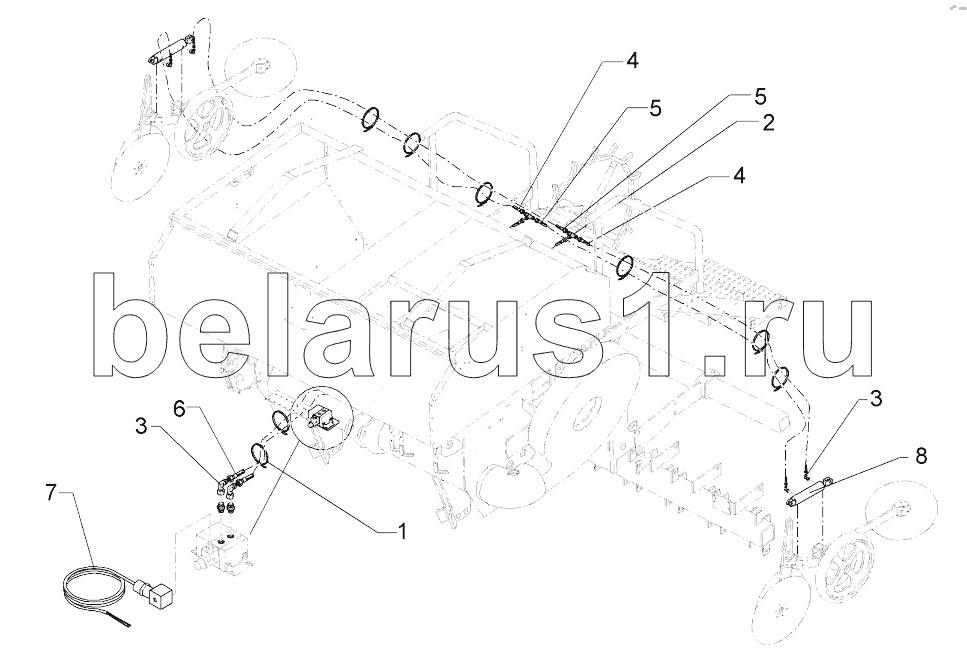 4
5
5
2
4
belarus1.ru
3
6
3
8
7
1