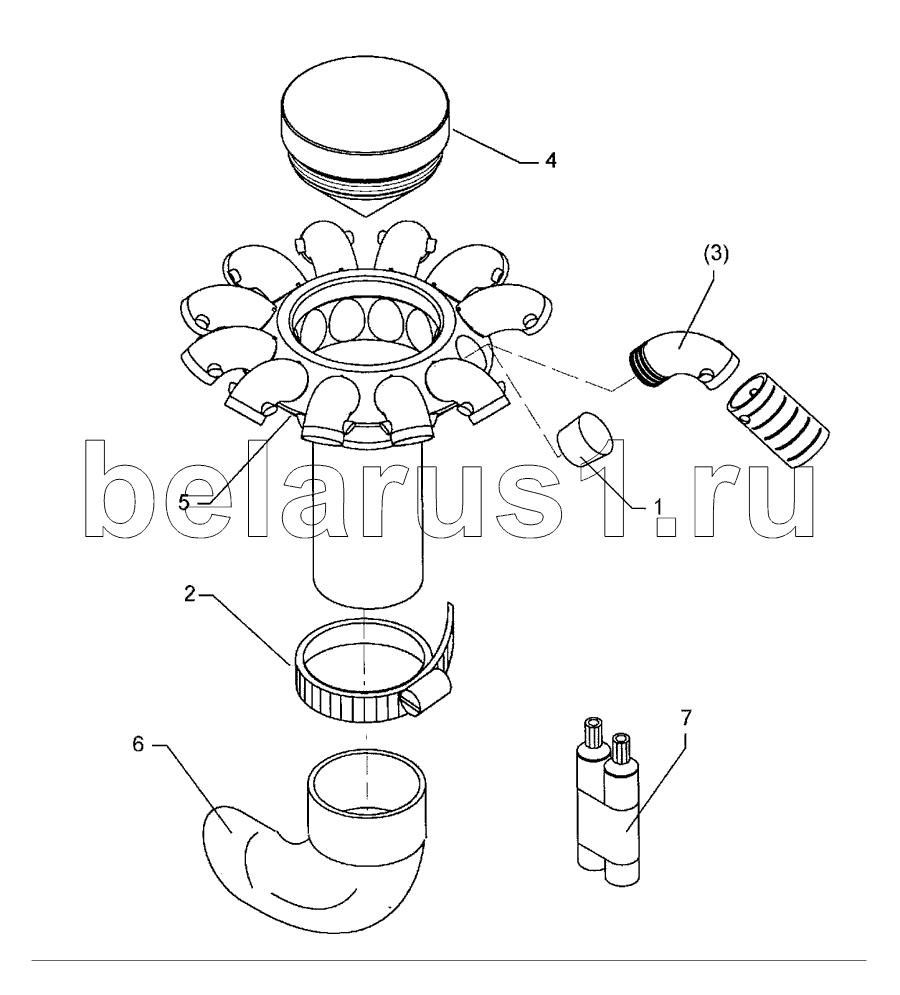 4
(3)
belarus1.ru
5
1
2
6
7