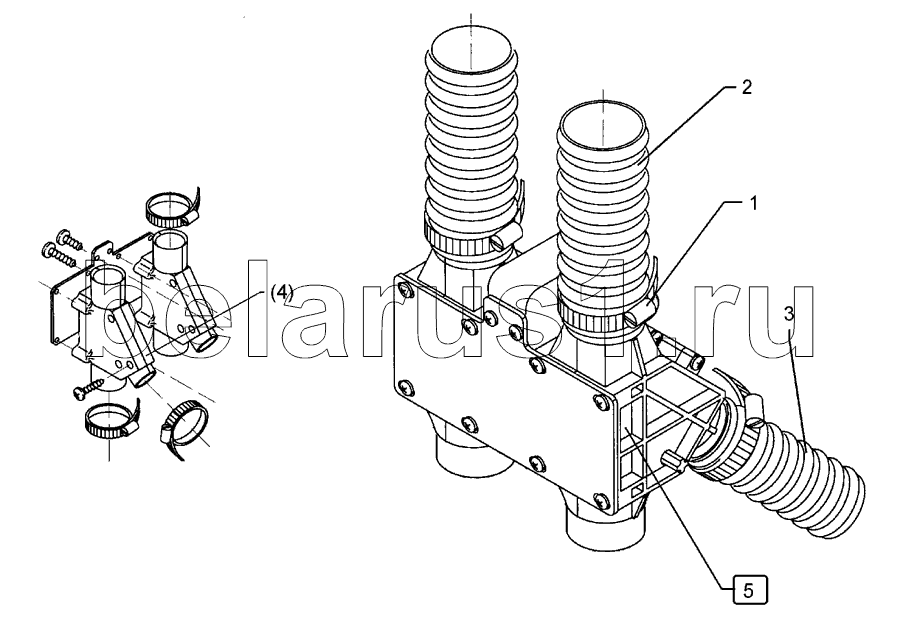 2
1
(4)
belarus1.ru
3
5