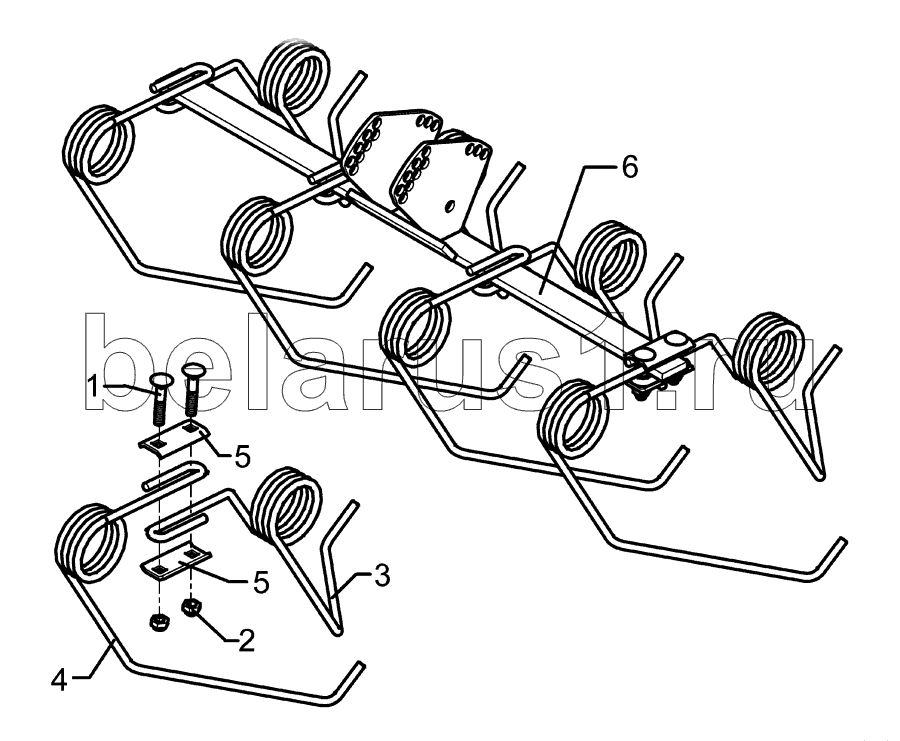 6
belarus1.ru
1
5
5
3
2
4