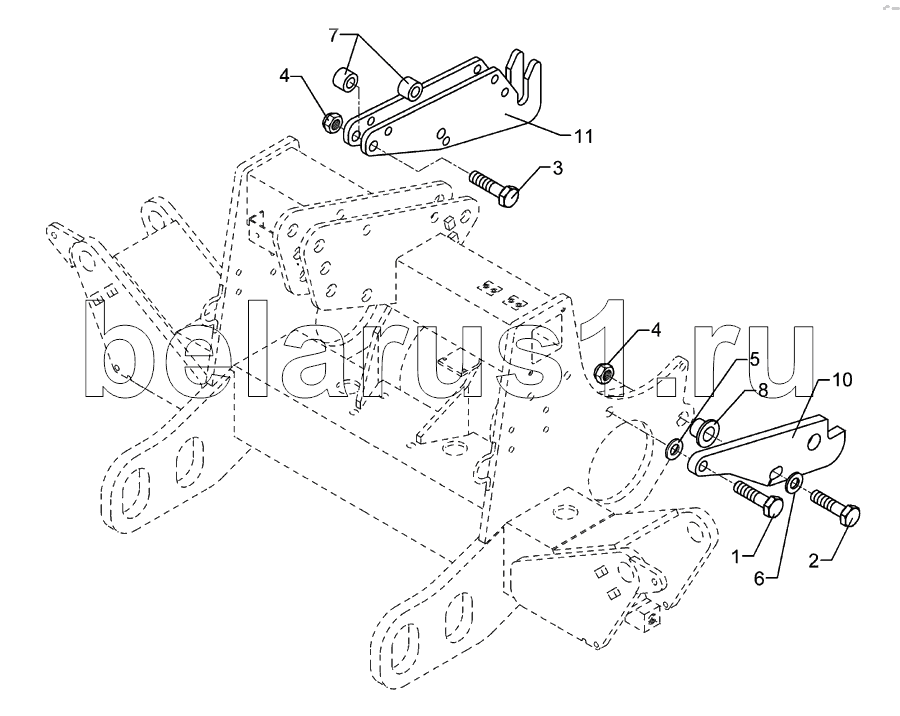 7
4
11
3
belarus1.ru
4
5
8
10
1
6
2