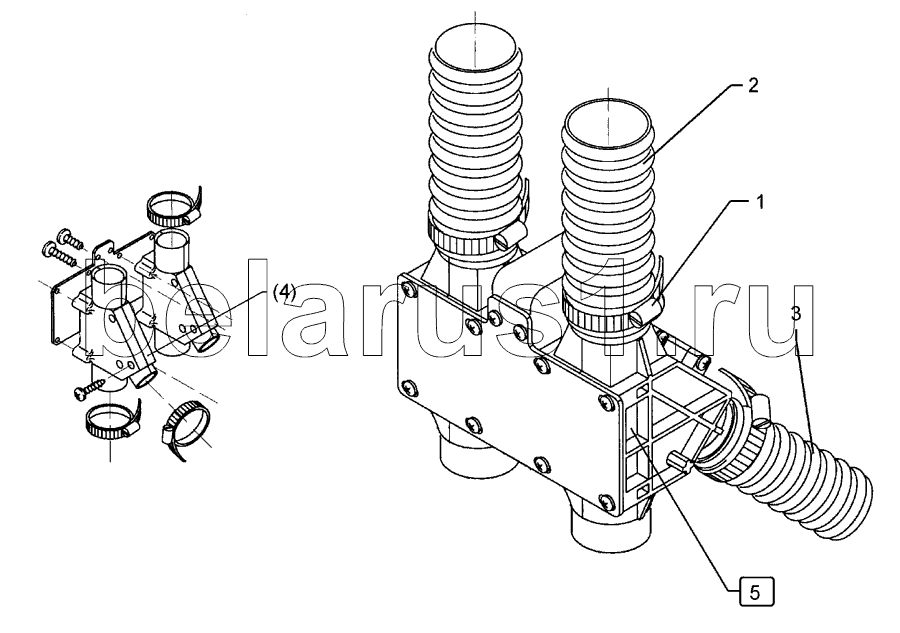 2
1
(4)
3
5
belarus1.ru