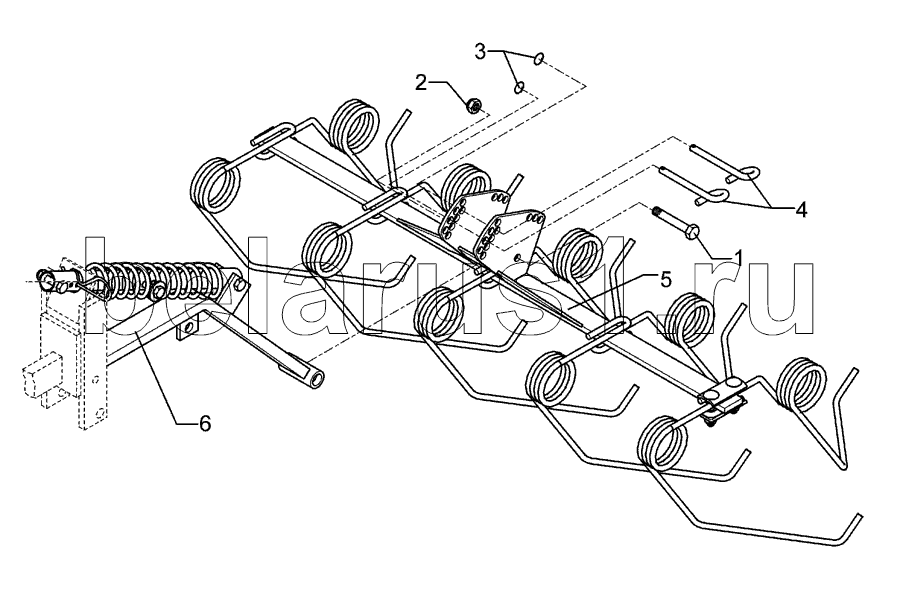 3
2
4
1
5
6
belarus1.ru