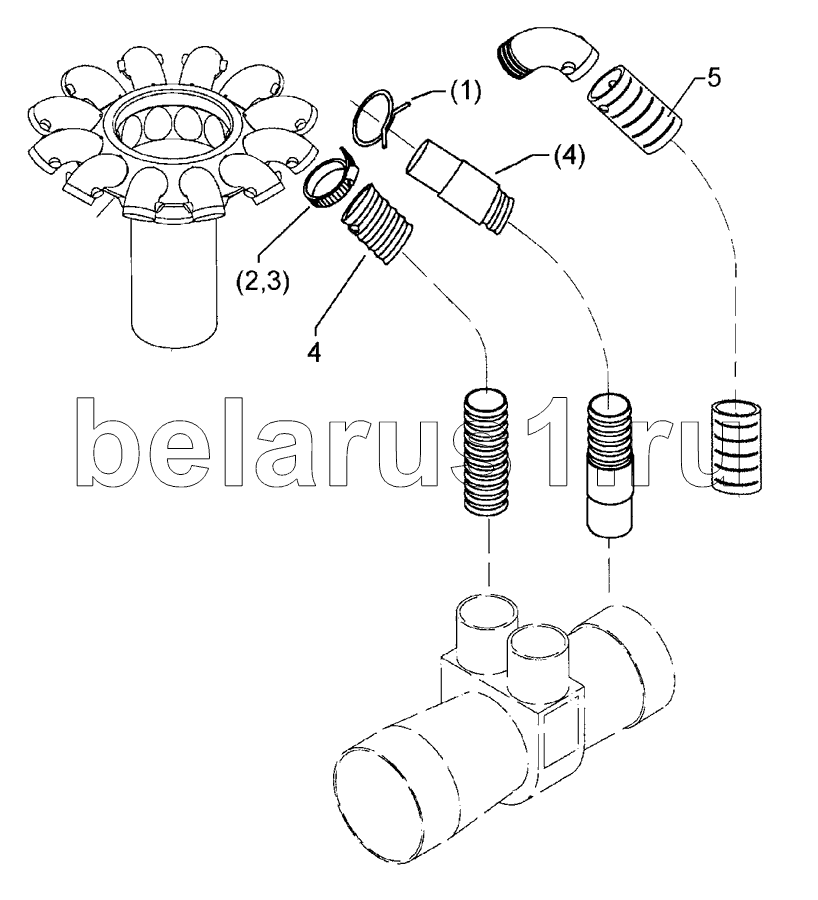 (1)
5
(4)
(2,3)
4
belarus1.ru