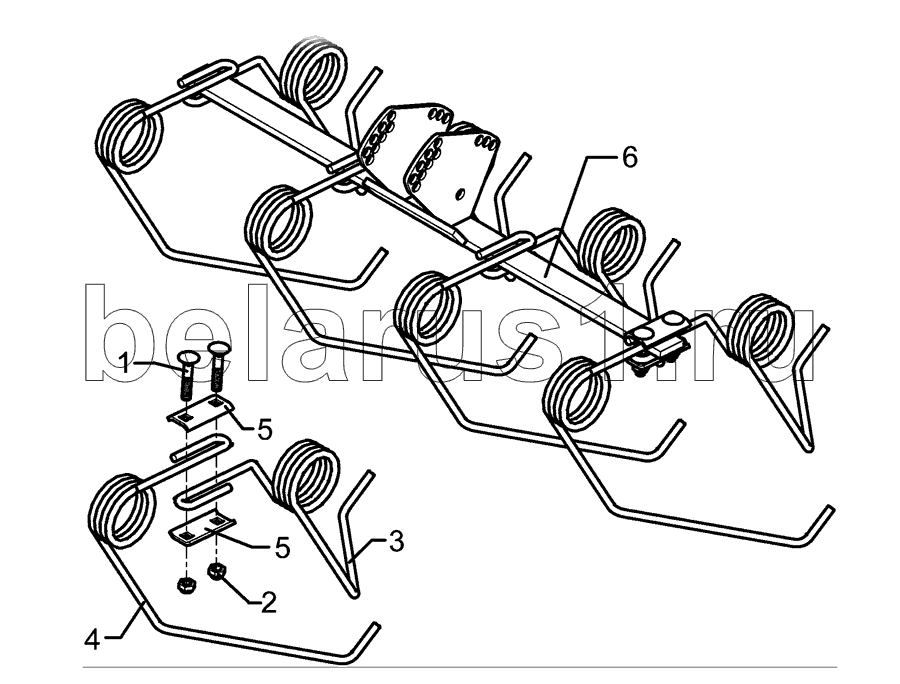 6
belarus1.ru
1
5
5
3
2
4