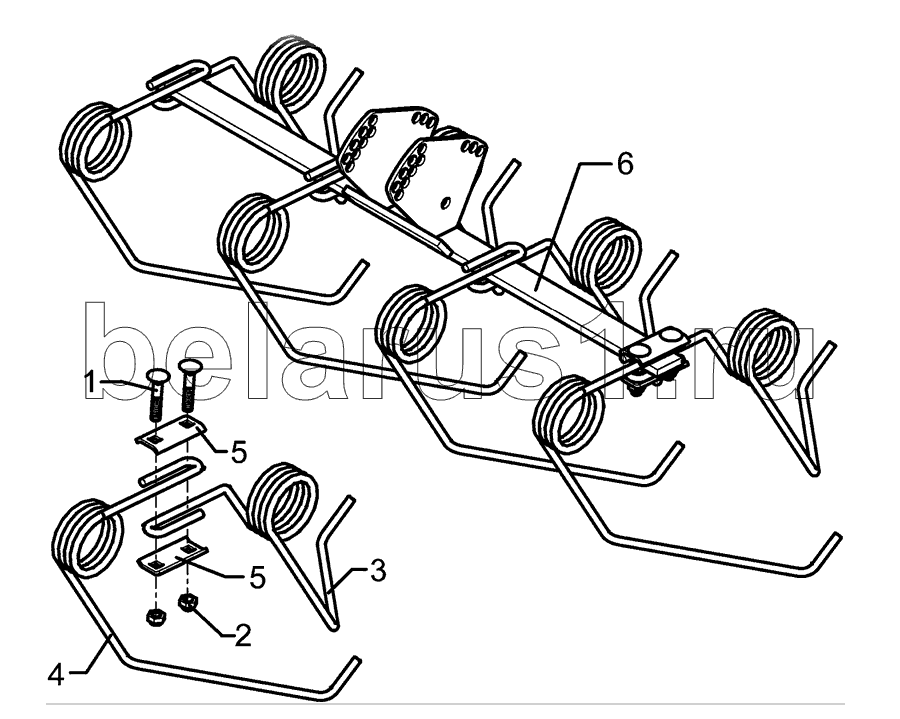 6
belarus1.ru
1
5
5
3
2
4