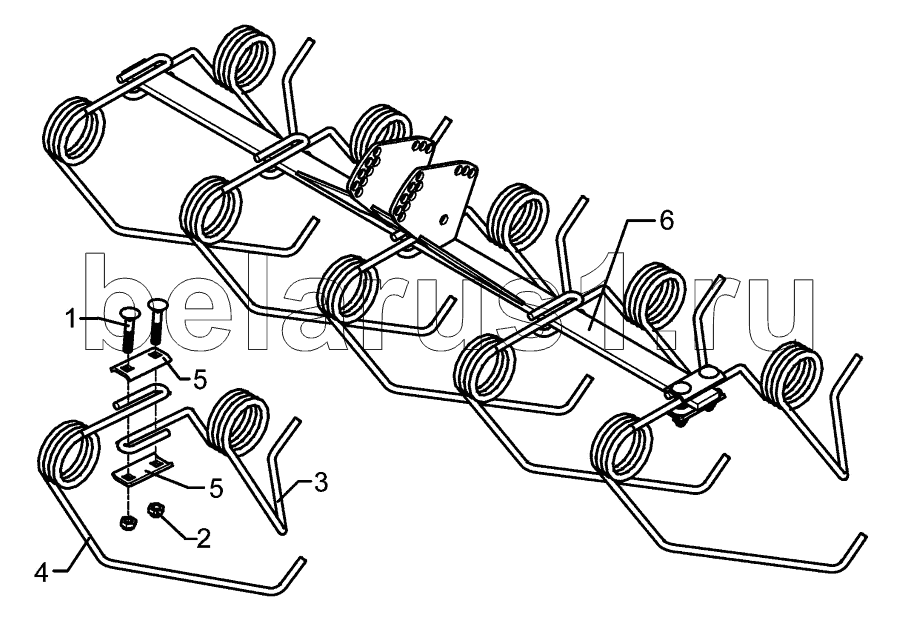 belarus1.ru

6

1

5

5

3

2

4