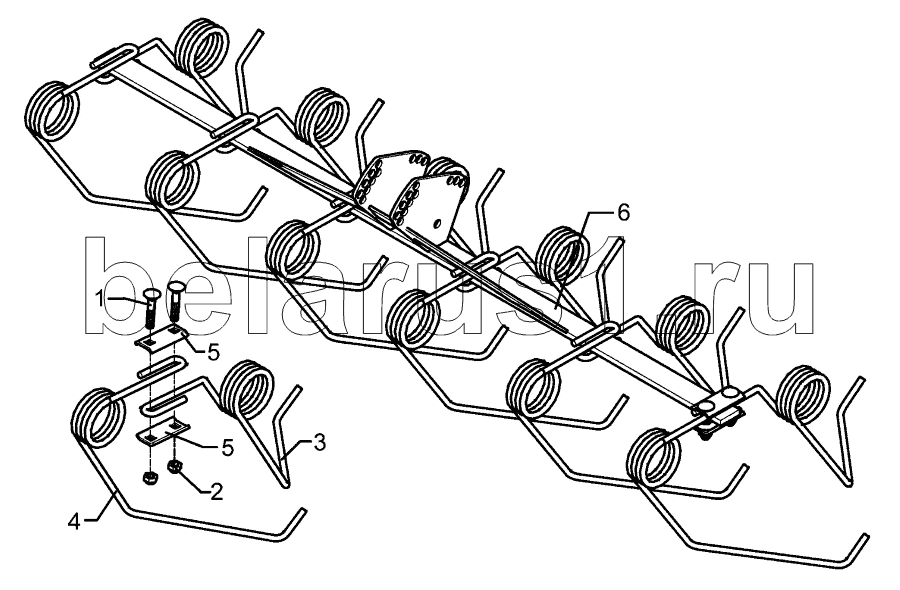 belarus1.ru
6
1
5
5
3
2
4