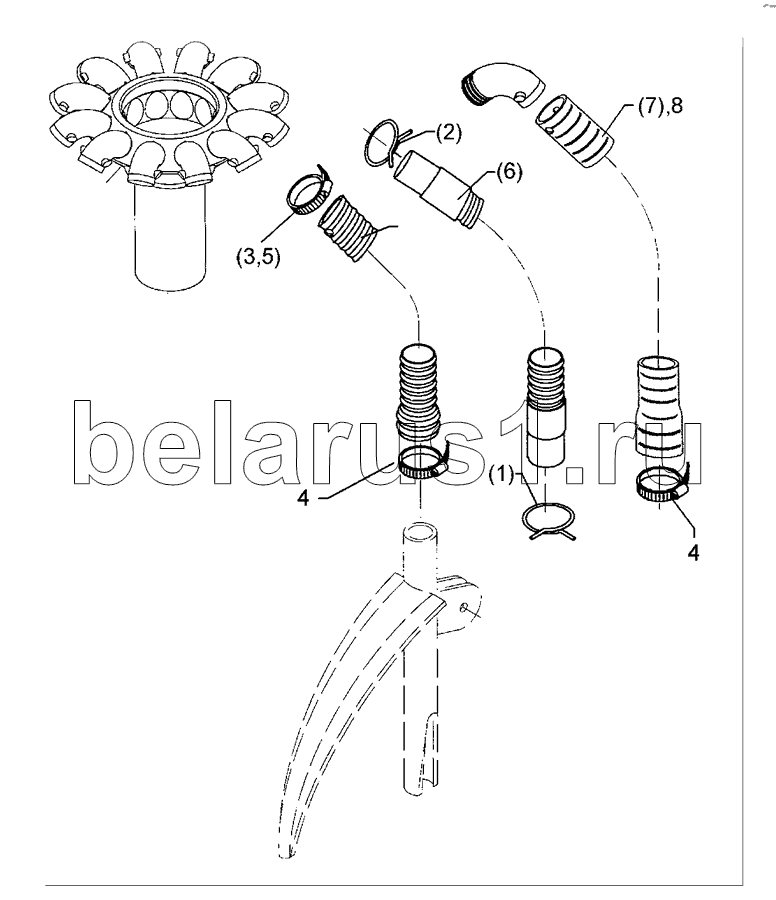 (7),8

(2)

(6)

(3,5)

belarus1.ru

4

(1)

4