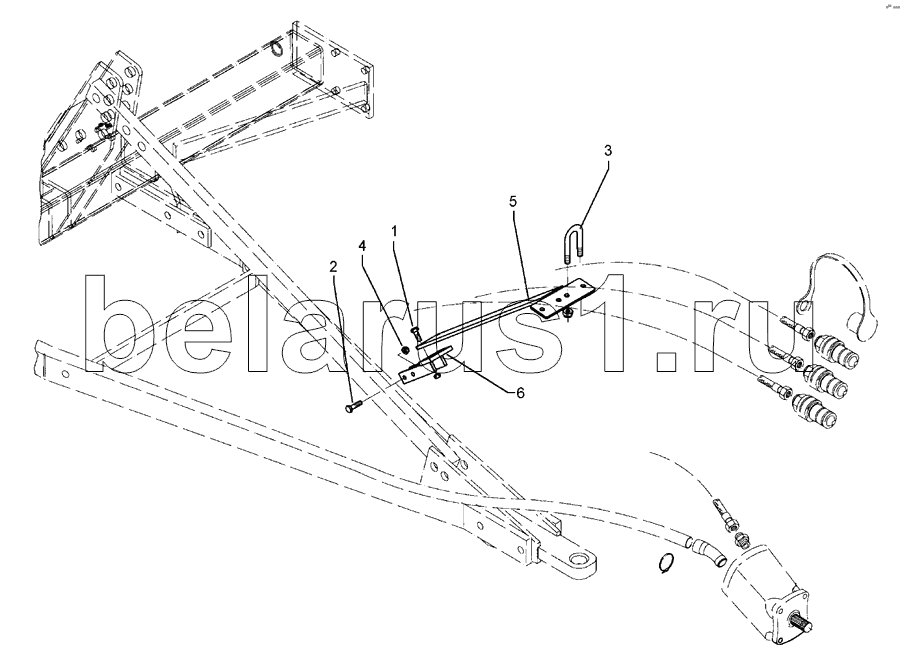 3
5
1
4
2
6
belarus1.ru