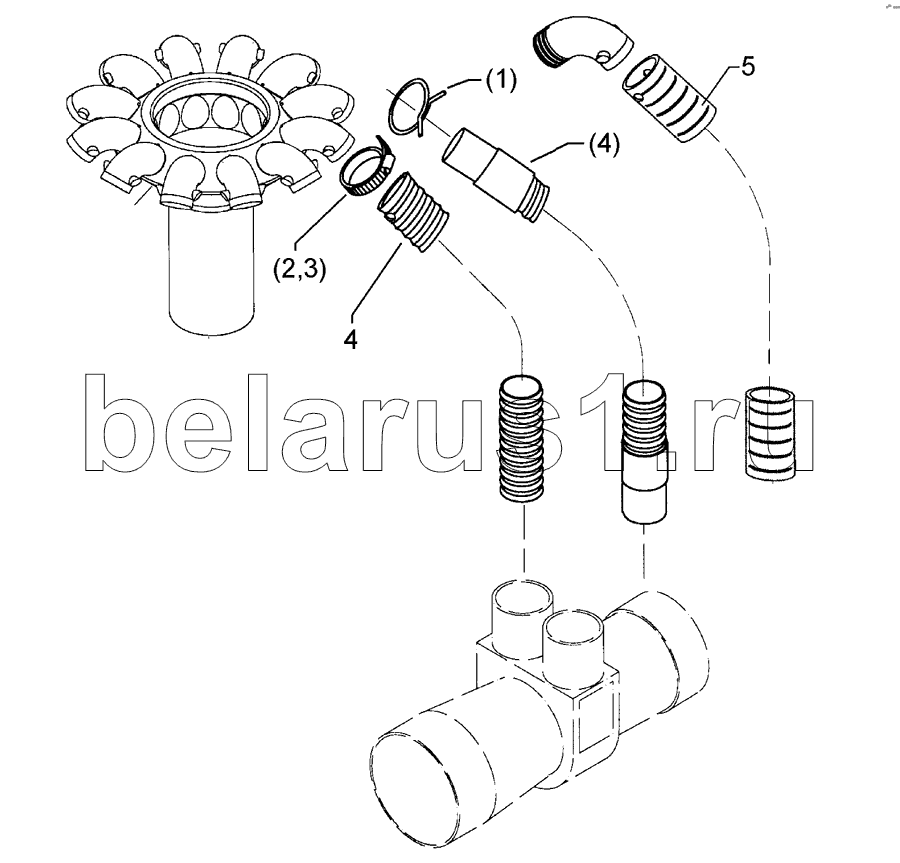 (1)

5

(4)

(2,3)

4

belarus1.ru