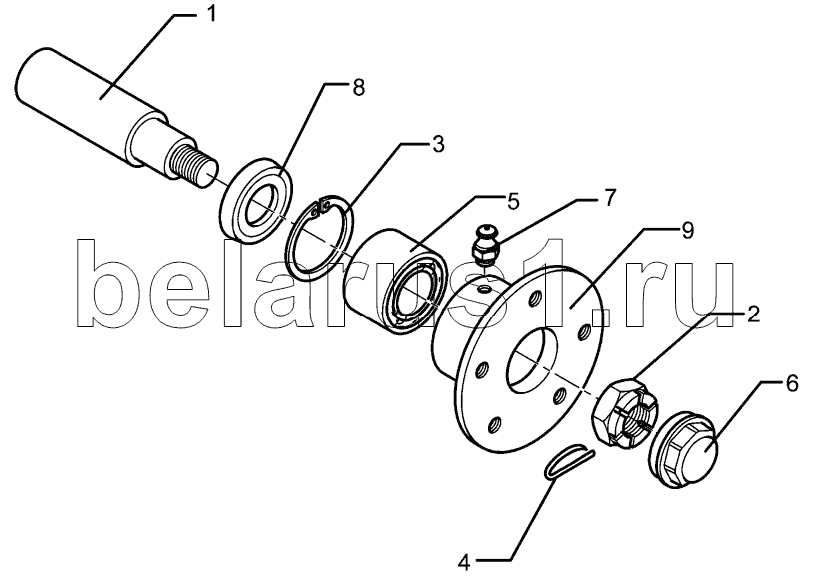 1
8
3
5
7
9
2
6
4
belarus1.ru