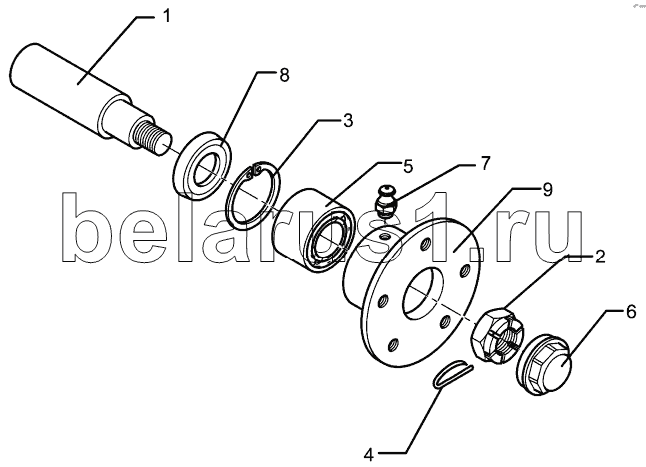 1
8
3
5
7
9
2
6
4
belarus1.ru