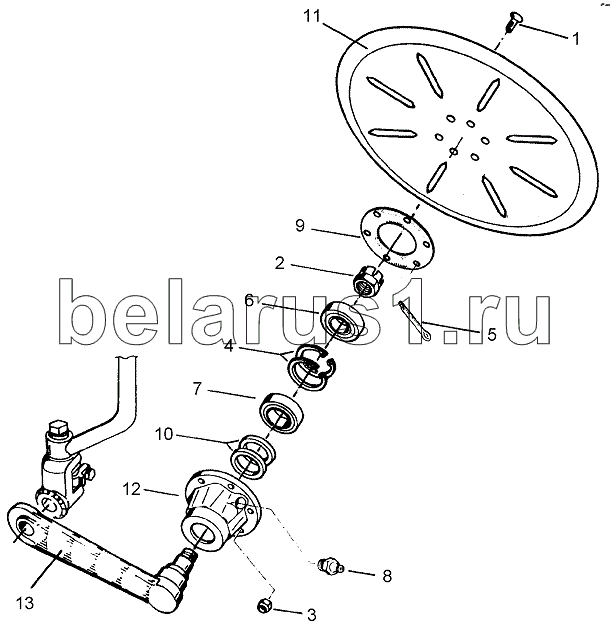 11
1
9
2
belarus1.ru
6
5
4
7
10
12
8
13
3