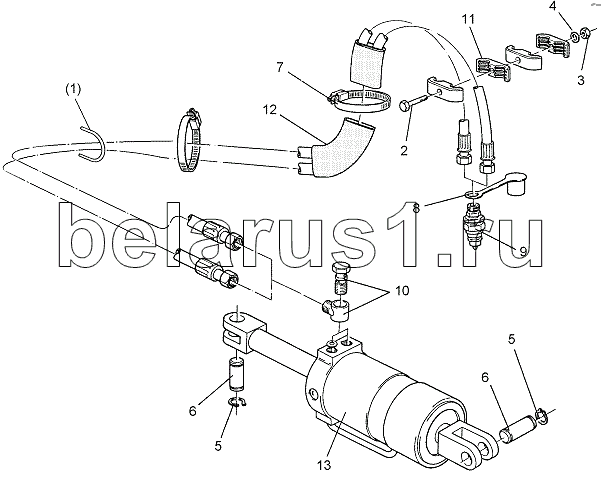 4
11
3
7
(1)
12
2
8
belarus1.ru
9
10
5
6
6
5
13