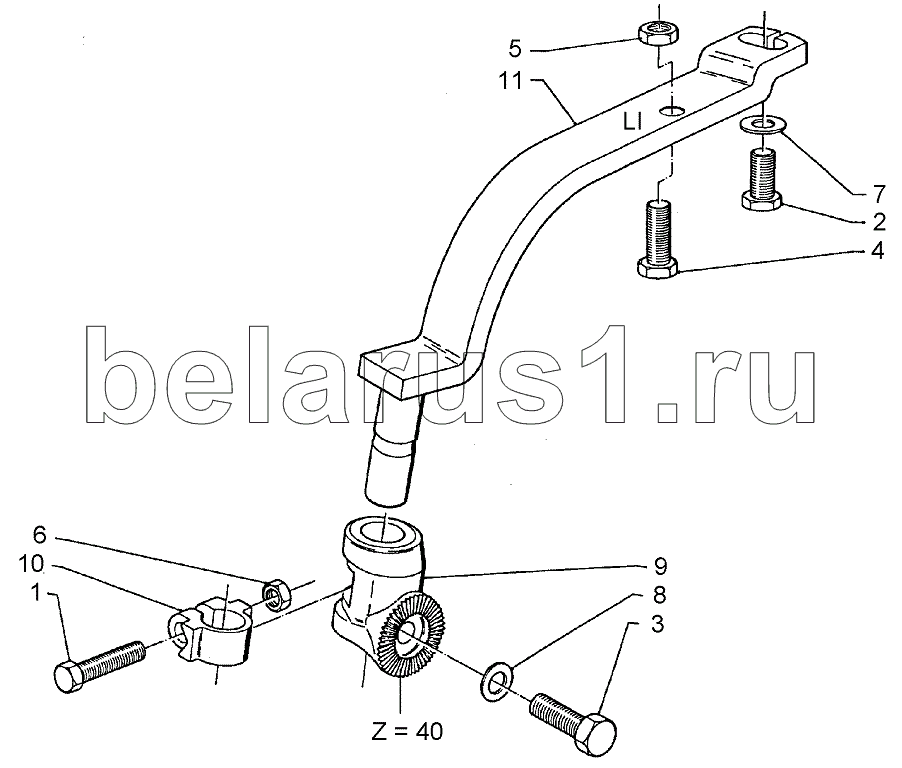 5
11
LI
7
2
4
belarus1.ru
6
10
1
9
8
3
Z = 40