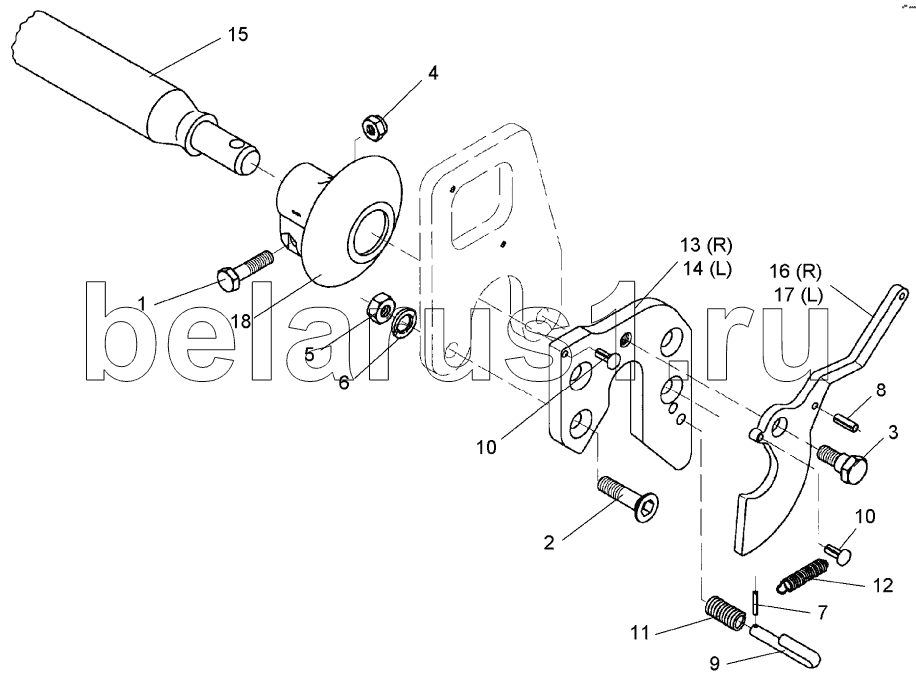 15
4
1
18
5
6
belarus1.ru
13 (R)
14 (L)
16 (R)
17 (L)
10
8
3
2
10
12
7
11
9