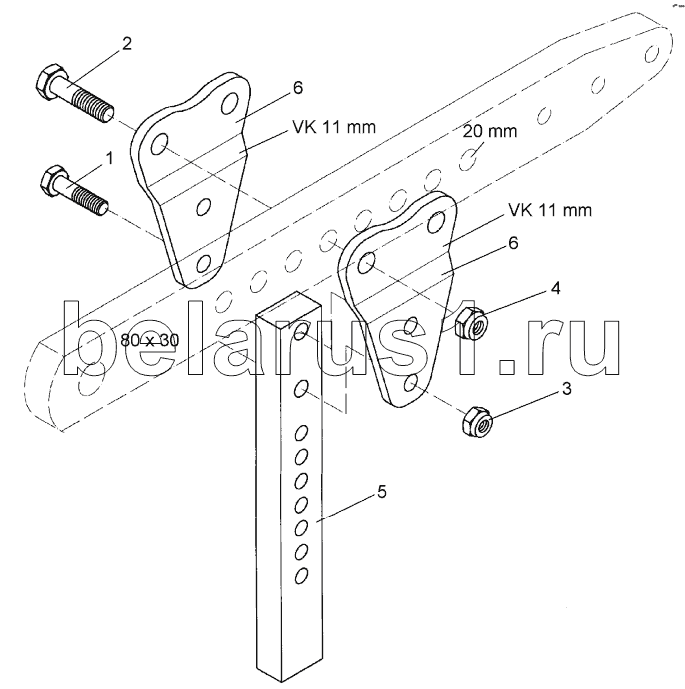 2
6
VK 11 mm
20 mm
1
VK 11 mm
6
4
belarus1.ru
80 x 30
3
5