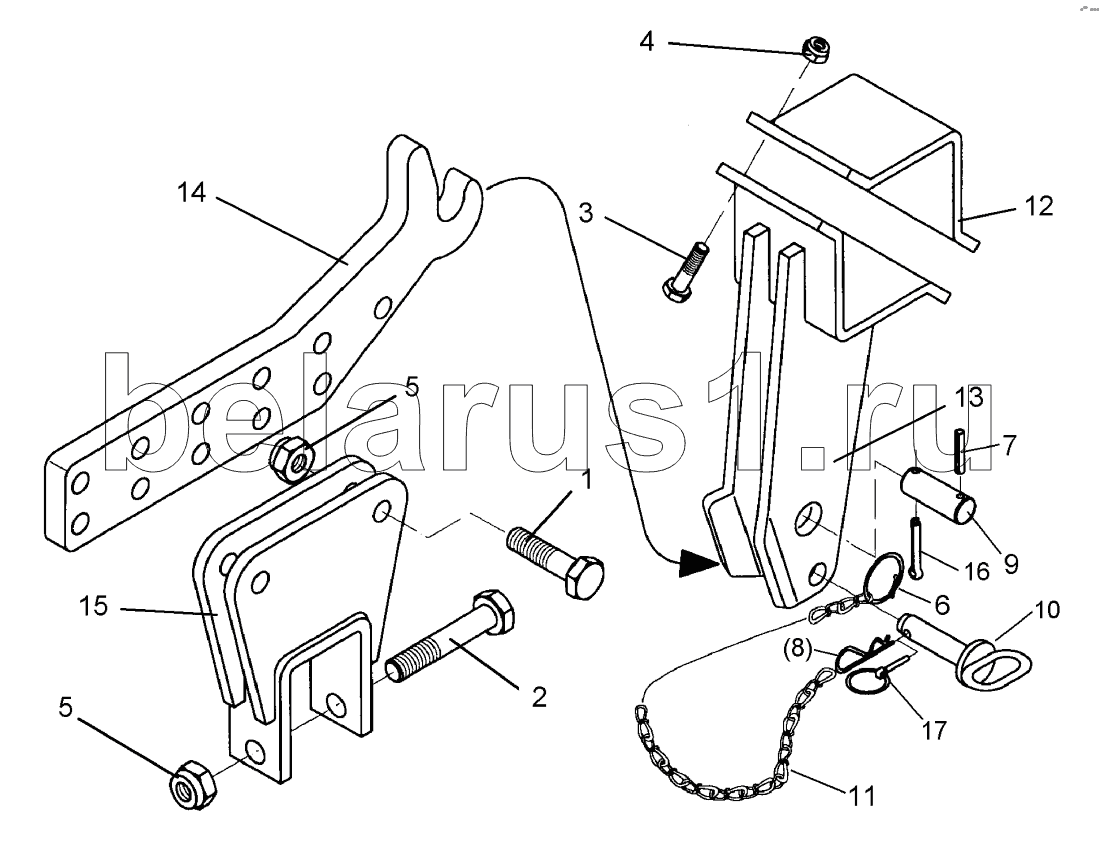 4
14
3
12
belarus1.ru
5
13
7
1
9
16
15
6
10
(8)
2
17
5
11