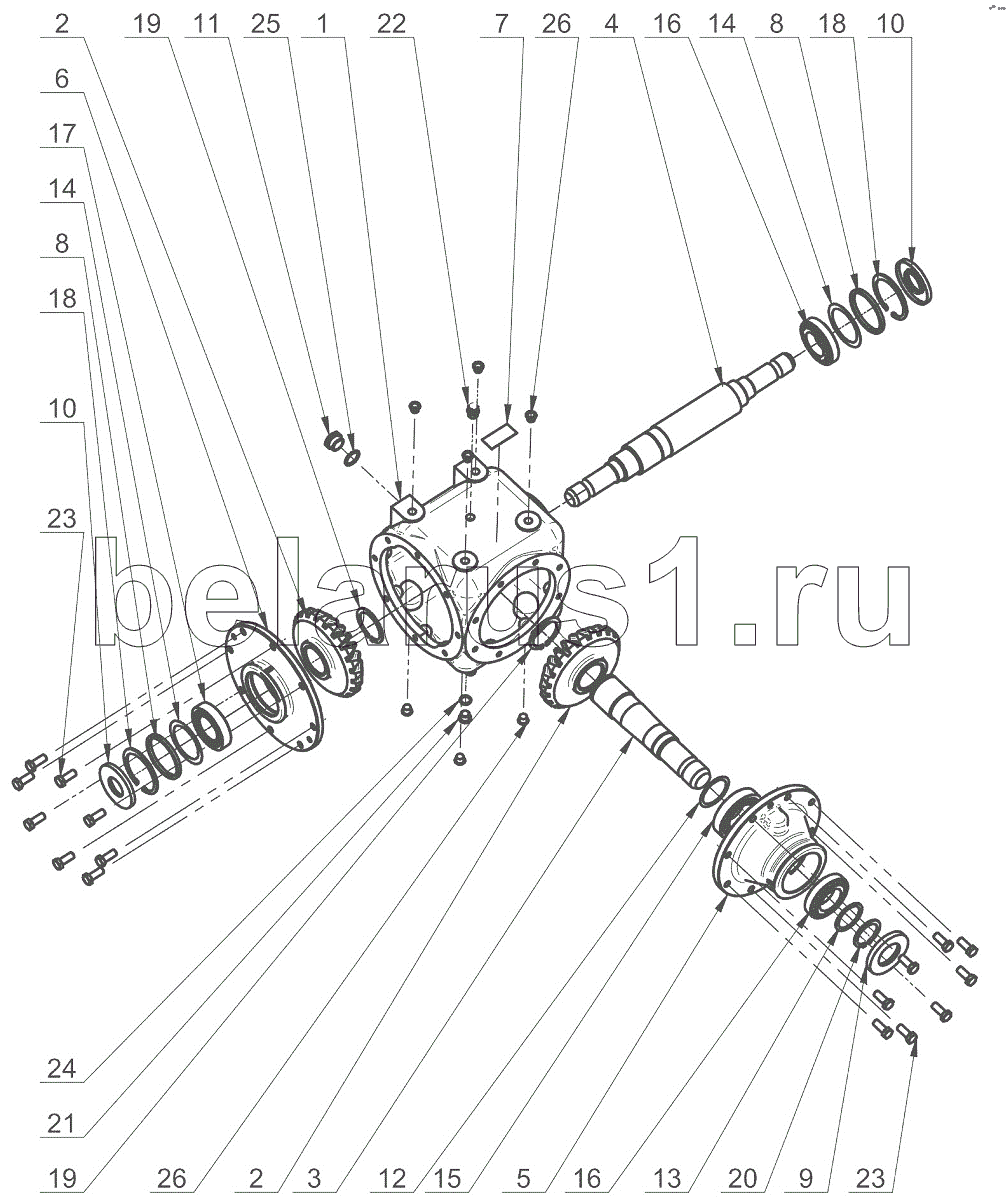 2 19 11 25 1 22 7 26 4 16 14 8 18 10

6

17

14

8

18

10

23

belarus1.ru

24

21

19 26 2 3 12 15 5 16 13 20 9 23