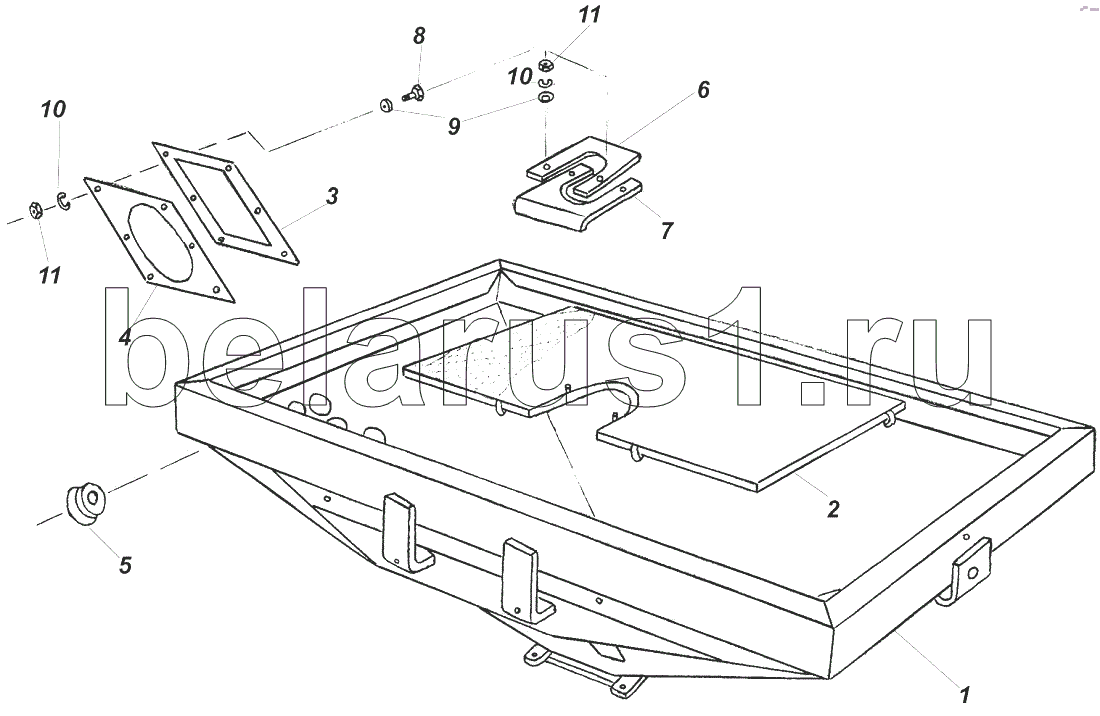 11
8
10
6
10
9
3
7
11
4
belarus1.ru
2
5
1