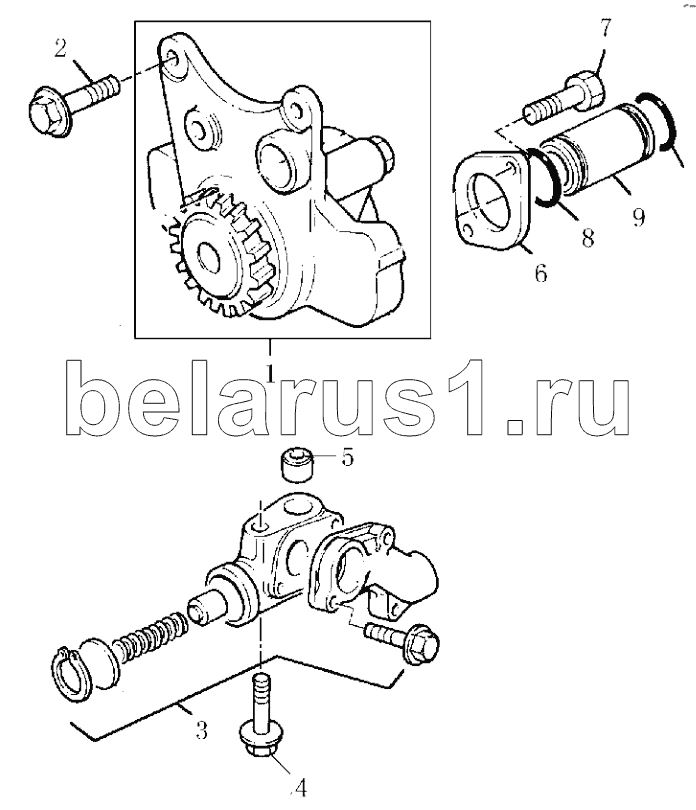 2
7
9
8
6
1
belarus1.ru
5
3
4