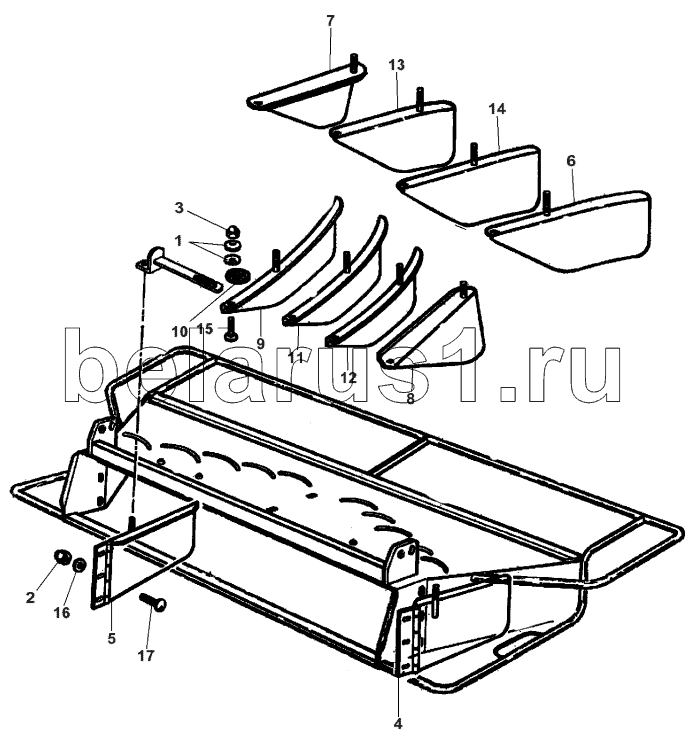 7
13
14
6
3
1
10
15
9
11
12
8
belarus1.ru
2
16
5
17
4