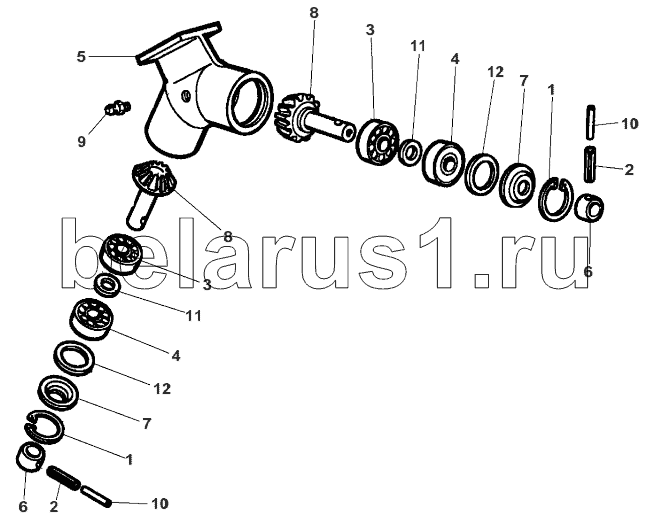 8
3
11
4
12
7
1
5
10
2
9
8
belarus1.ru
6
3
11
4
12
7
1
6
2
10