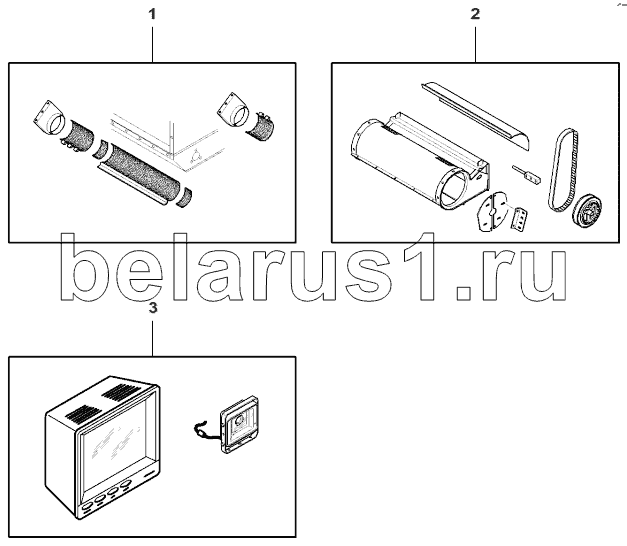 1

2

belarus1.ru

3