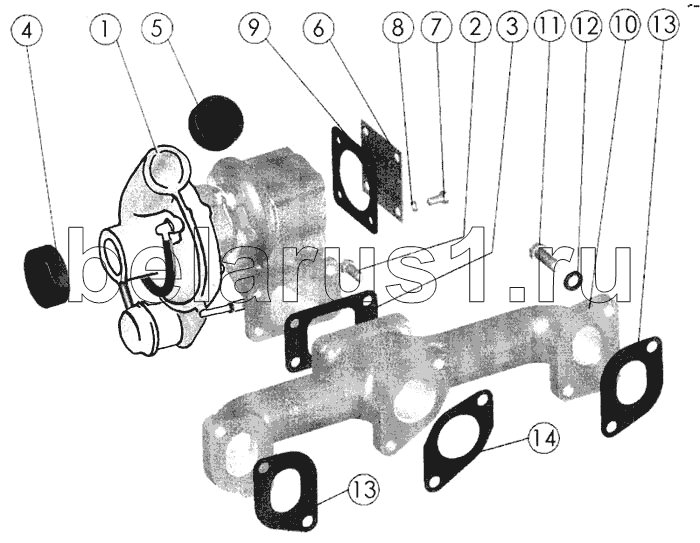 4
1
5
9
6
8
7
2
3
11
12
10
13
belarus1.ru
14
13