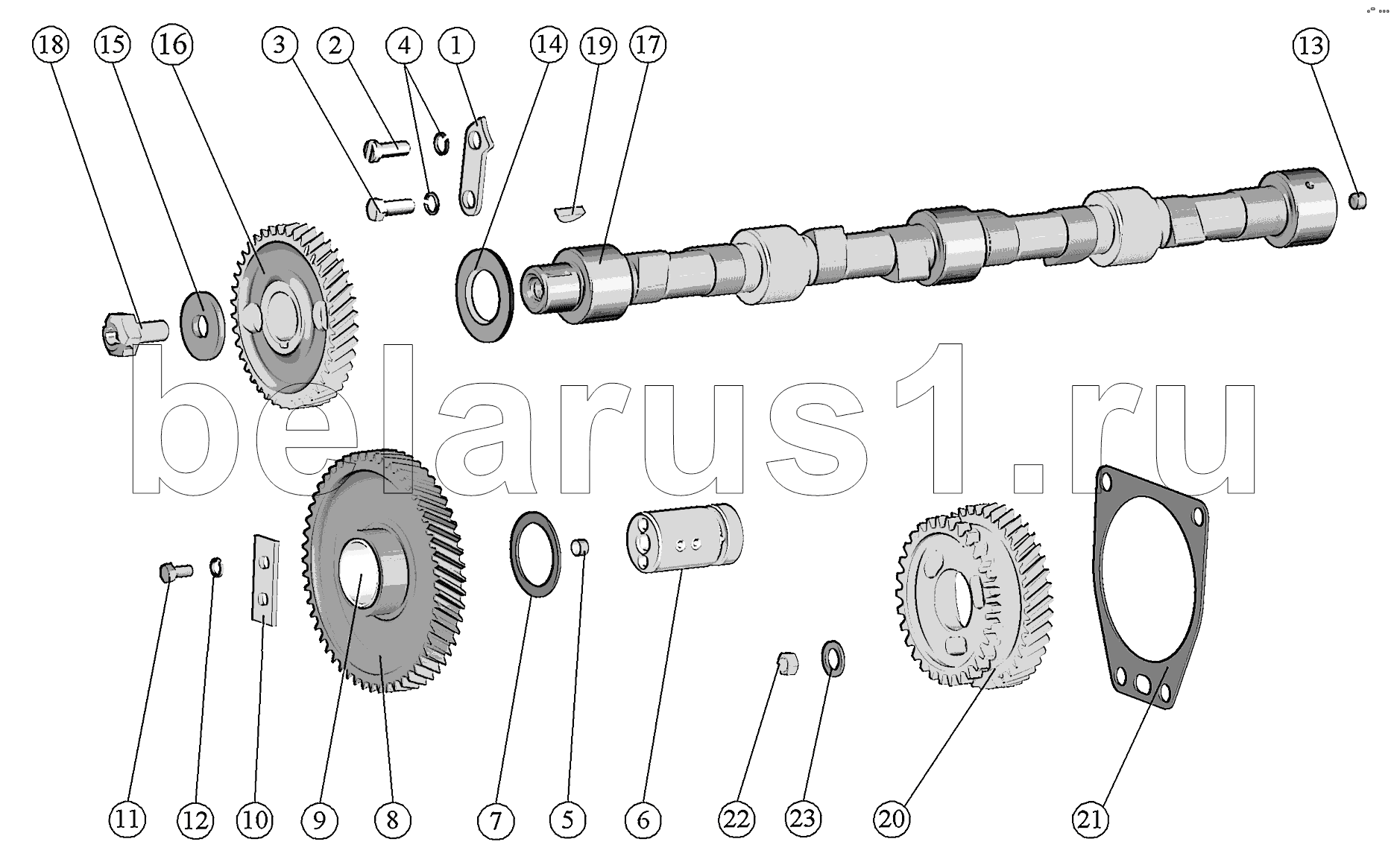 18 15 16 3 2 4 1 14 19 17 13

belarus1.ru

11 12 10 9 8 7 5 6 22 23 20 21