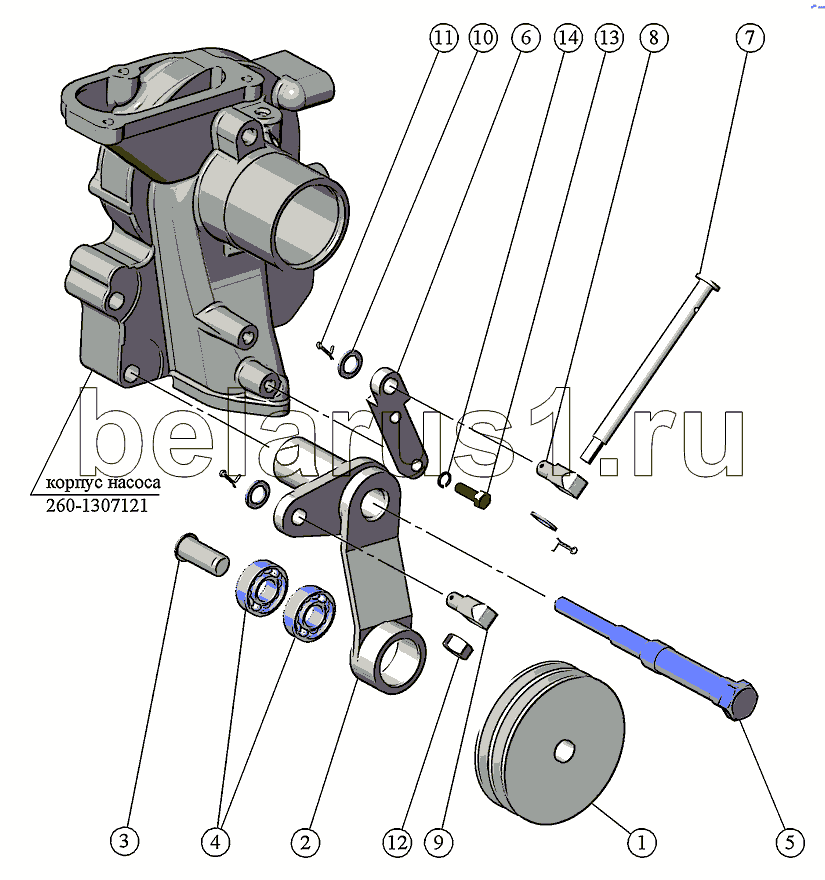 11 10 6 14 13 8 7

belarus1.ru

корпус насоса
260-1307121

3 4 2 12 9 1 5