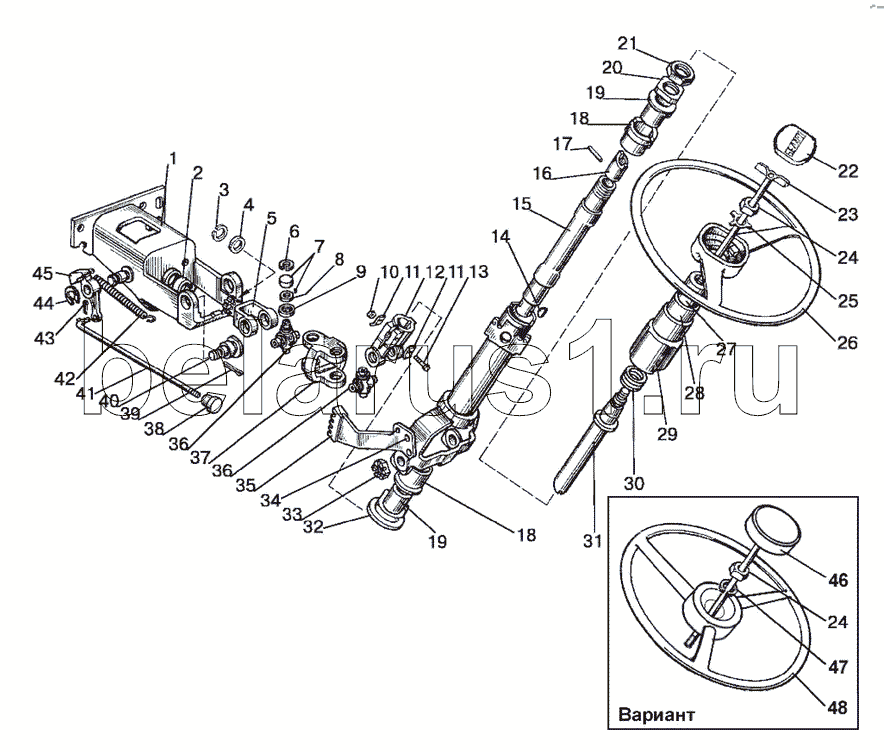 21
20
19
18
17
16
15
14
22
23
24
25
26
27
28
29
30
31
1
2
3
4
5
6
7
8
9
10
11
12
11
13
45
44
43
42
41
40
39
38
36
37
36
35
34
33
32
19
18
belarus1.ru
46
24
47
48
Вариант