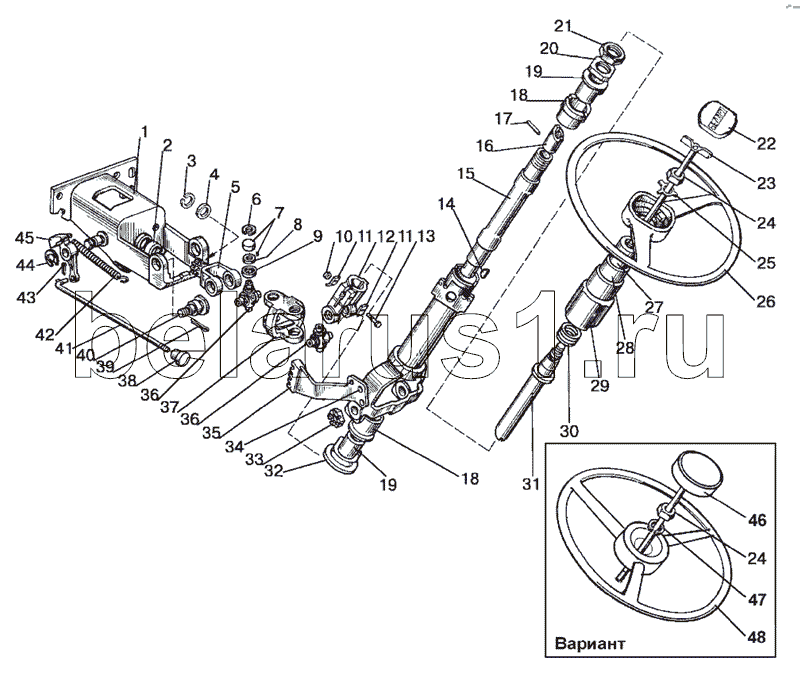 21
20
19
18
17
16
15
14
22
23
24
25
26
27
28
29
30
31
1
2
3
4
5
6
7
8
9
10
11
12
11
13
45
44
43
42
41
40
39
38
36
37
36
35
34
33
32
19
18
belarus1.ru
46
24
47
48
Вариант