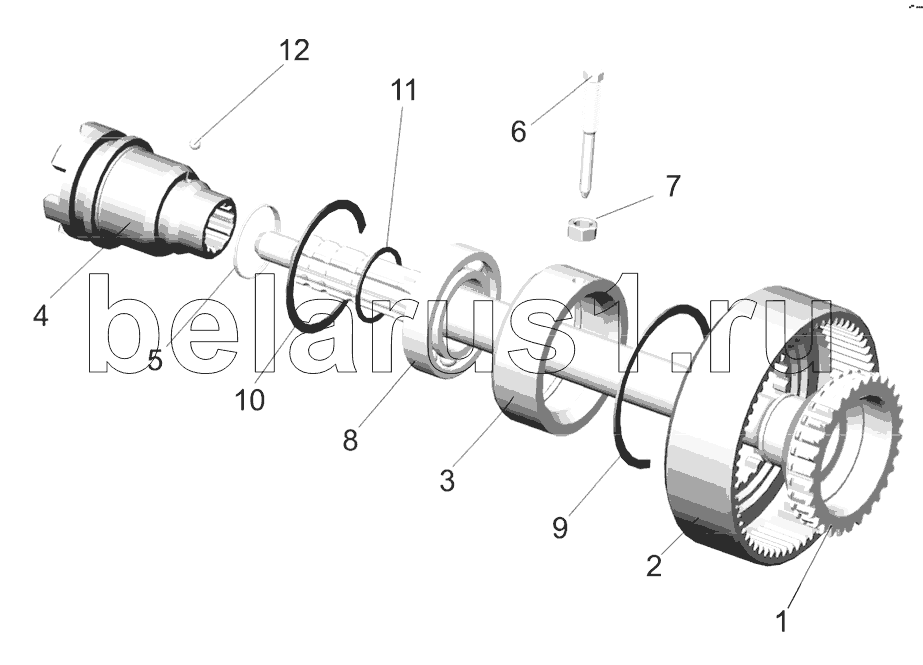 12
11
6
7
4
5
10
8
3
9
2
1
belarus1.ru