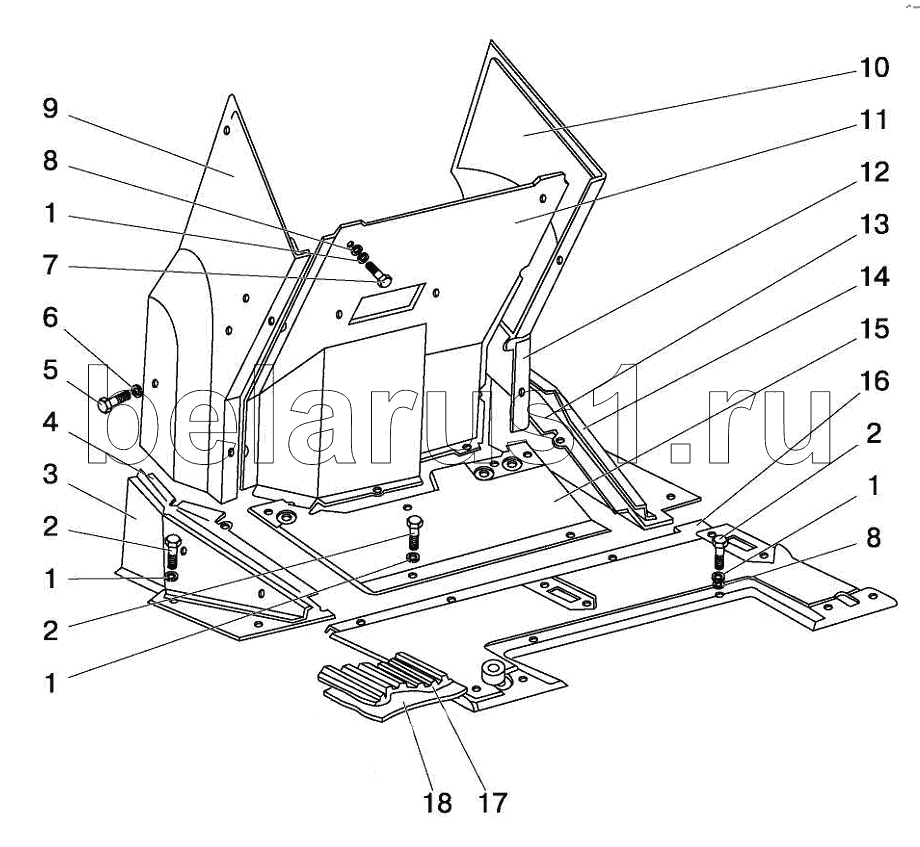 9
8
1
7
6
5
4
3
2
1
2
1
10
11
12
13
14
15
16
2
1
8
18
17
belarus1.ru