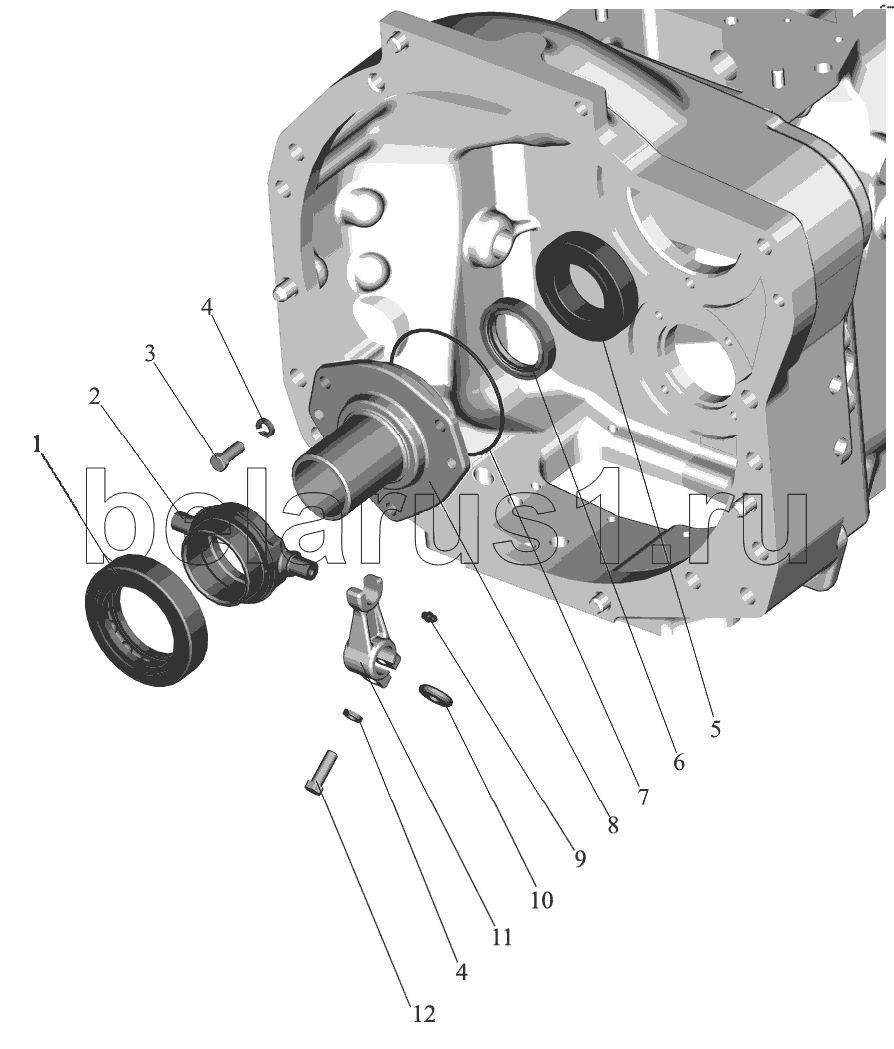 4
3
2
1
belarus1.ru
5
6
7
8
9
10
11
4
12