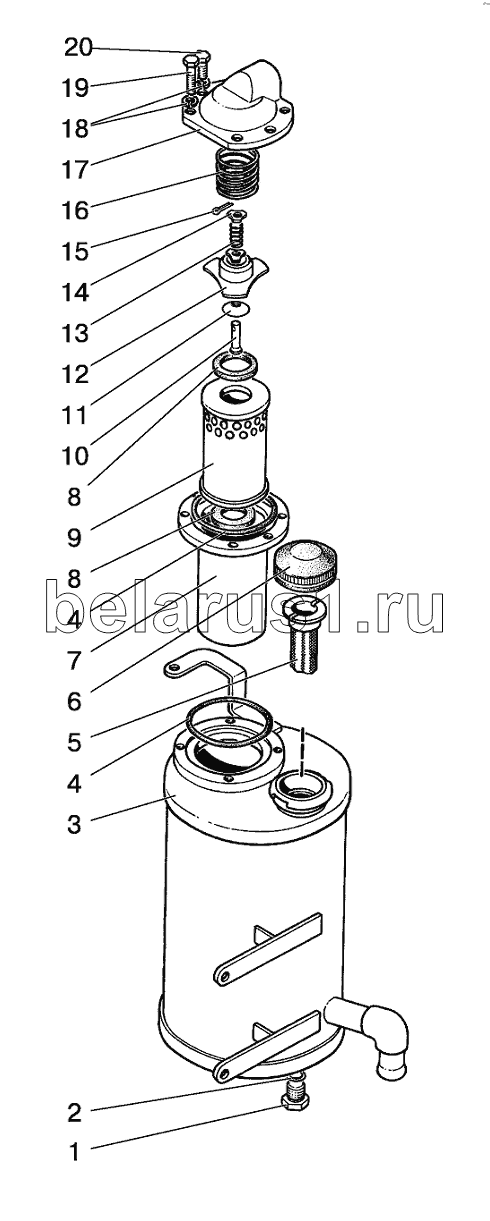 20
19
18
17
16
15
14
13
12
11
10
8
9
8
4
7
6
5
4
3
2
1
belarus1.ru