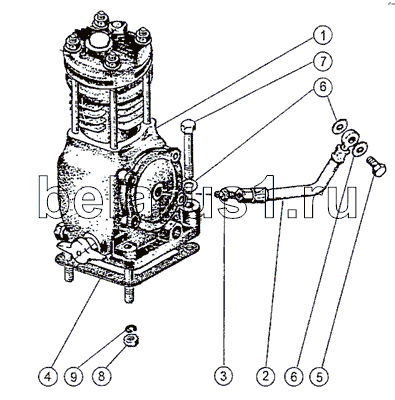 1
7
6
belarus1.ru
4
9
8
3
2
6
5