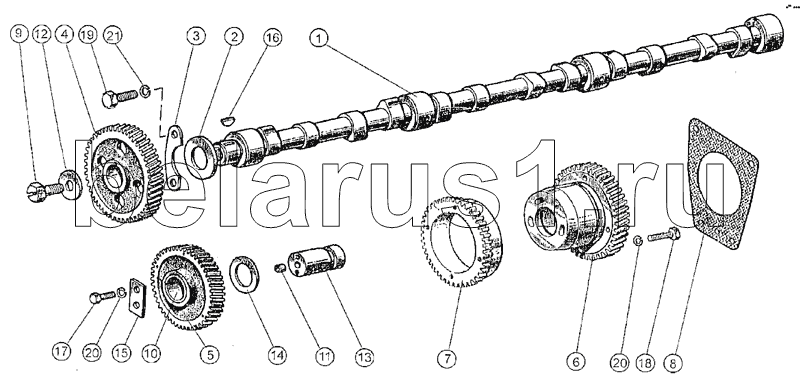 9
12
4
19
21
3
2
16
1
belarus1.ru
17
20
15
10
5
14
11
13
7
6
20
18
8