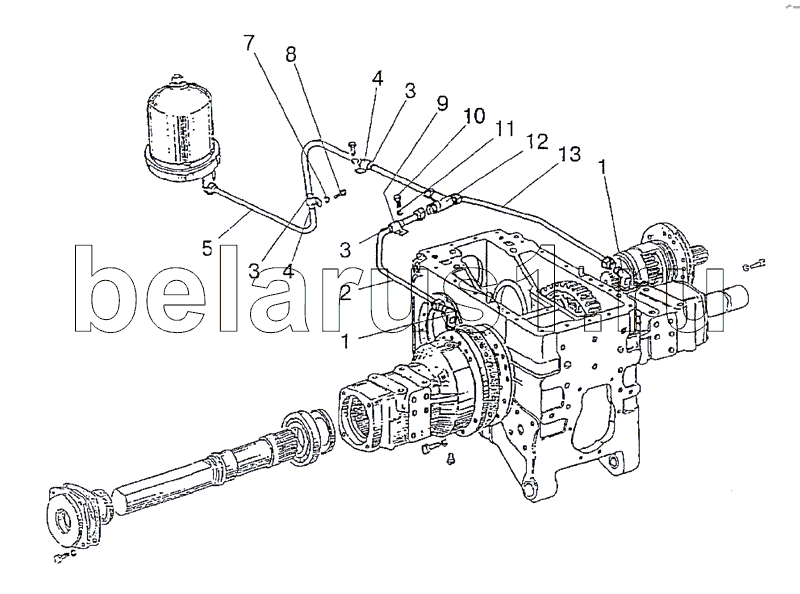 7
8
4
3
9
10
11
12
13
1
5
3
4
3
2
1
belarus1.ru