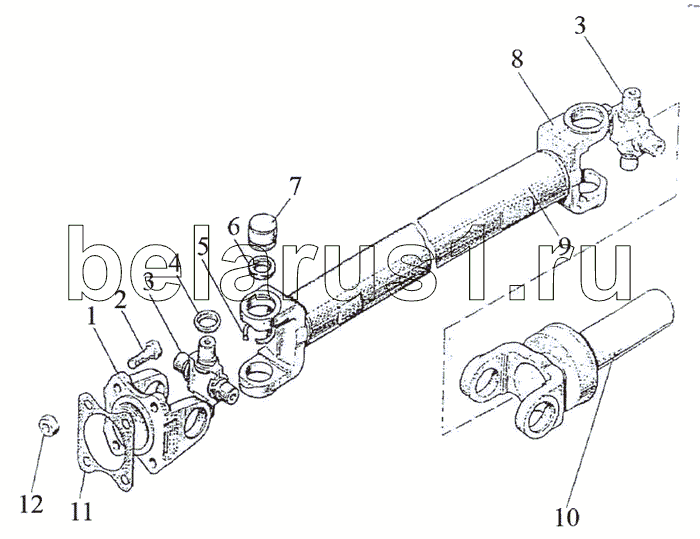 3
8
7
6
5
4
3
2
1
9
belarus1.ru
12
11
10